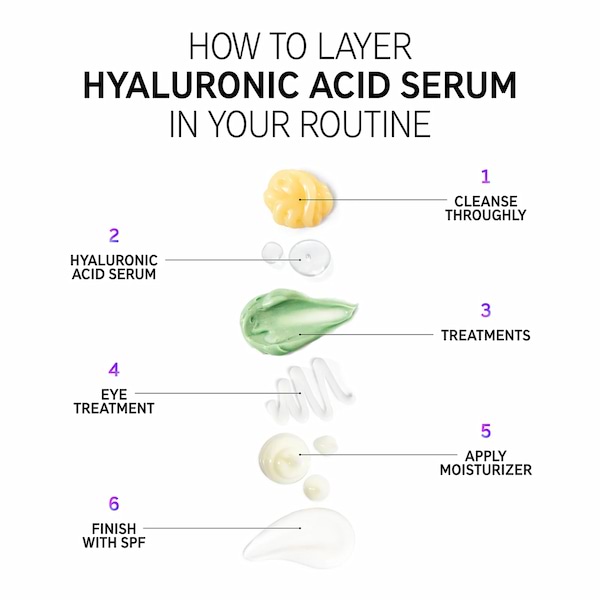 HOW TO LAYER
HYALURONIC ACID SERUM
IN YOUR ROUTINE

1
CLEANSE THROUGHLY

2
HYALURONIC ACID SERUM

3
TREATMENTS

4
EYE TREATMENT

5
APPLY MOISTURIZER

6
FINISH WITH SPF