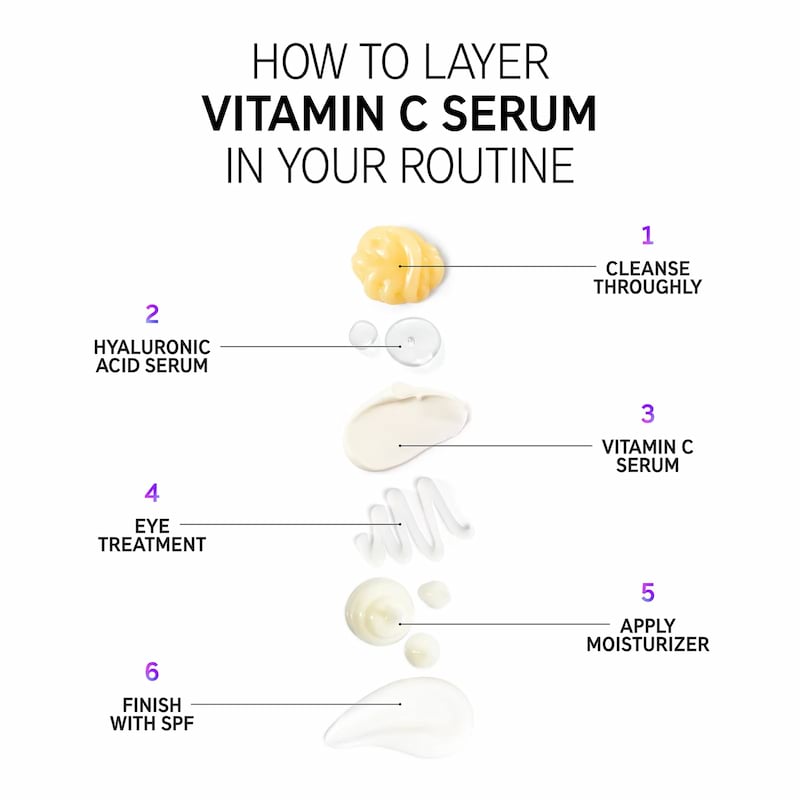 HOW TO LAYER
VITAMIN C SERUM
IN YOUR ROUTINE

1
CLEANSE THROUGHLY

2
HYALURONIC ACID SERUM

3
VITAMIN C SERUM

4
EYE TREATMENT

5
APPLY MOISTURIZER

6
FINISH WITH SPF