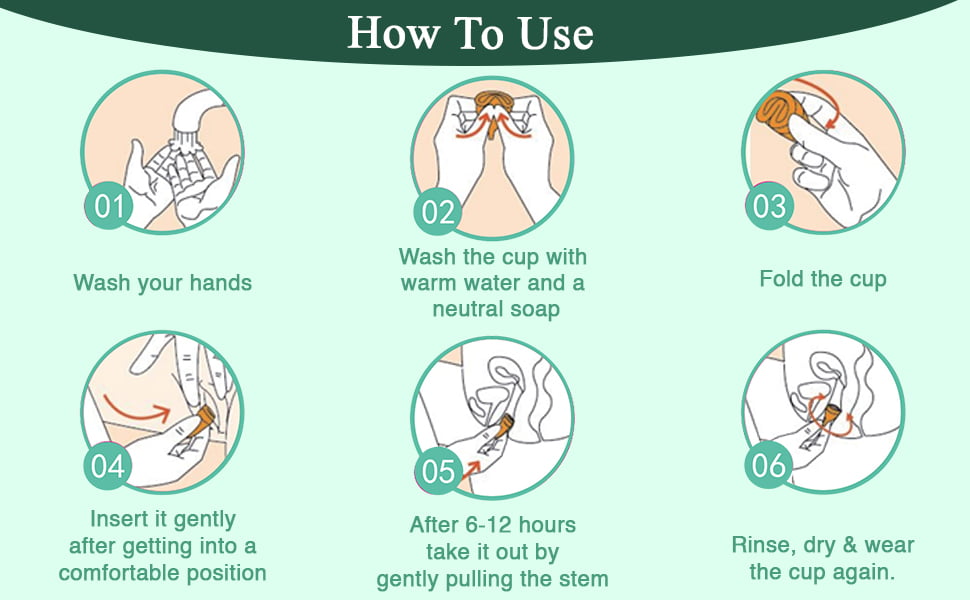 How To Use

01

Wash your hands

02

Wash the cup with warm water and a neutral soap

03

Fold the cup

04

Insert it gently after getting into a comfortable position

05

After 6-12 hours take it out by gently pulling the stem

06

Rinse, dry & wear the cup again.