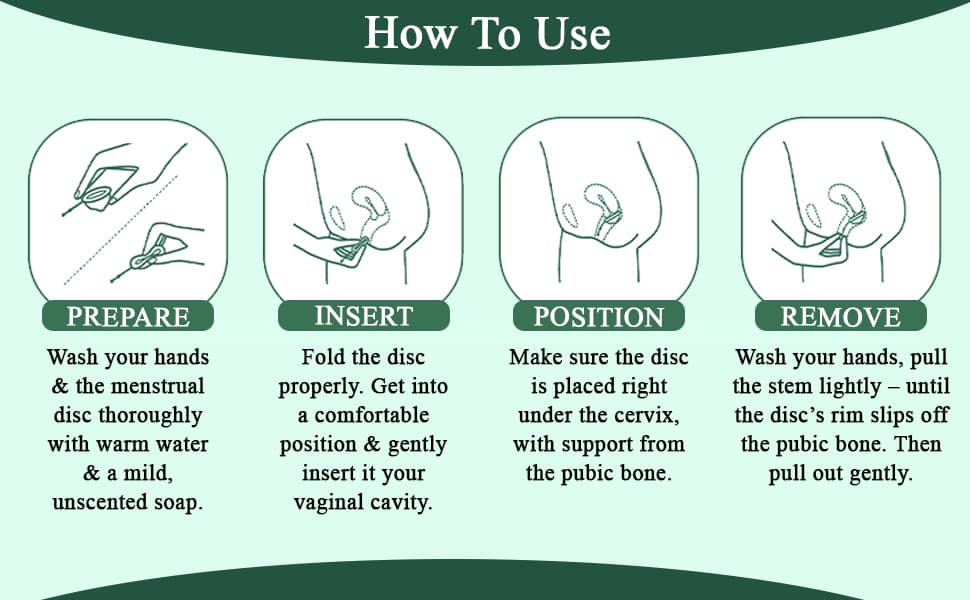 How To Use

PREPARE

Wash your hands & the menstrual disc thoroughly with warm water & a mild, unscented soap.

INSERT

Fold the disc properly. Get into a comfortable position & gently insert it your vaginal cavity.

POSITION

Make sure the disc is placed right under the cervix, with support from the pubic bone.

REMOVE

Wash your hands, pull the stem lightly – until the disc's rim slips off the pubic bone. Then pull out gently.