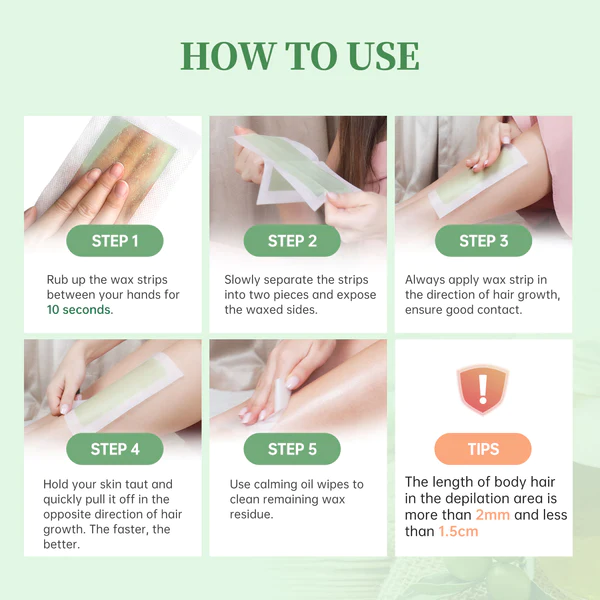 HOW TO USE

STEP 1

Rub up the wax strips between your hands for 10 seconds.

STEP 2

Slowly separate the strips into two pieces and expose the waxed sides.

STEP 3

Always apply wax strip in the direction of hair growth, ensure good contact.

STEP 4

Hold your skin taut and quickly pull it off in the opposite direction of hair growth. The faster, the better.

STEP 5

Use calming oil wipes to clean remaining wax residue.

!

TIPS

The length of body hair in the depilation area is more than 2mm and less than 1.5cm