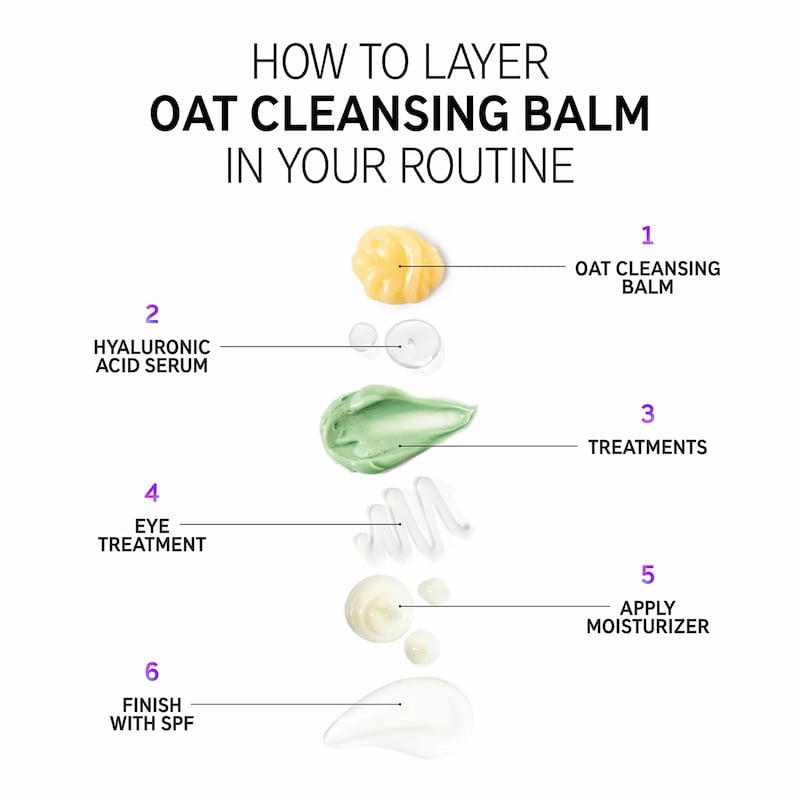 HOW TO LAYER
OAT CLEANSING BALM
IN YOUR ROUTINE

1
OAT CLEANSING BALM

2
HYALURONIC ACID SERUM

3
TREATMENTS

4
EYE TREATMENT

5
APPLY MOISTURIZER

6
FINISH WITH SPF