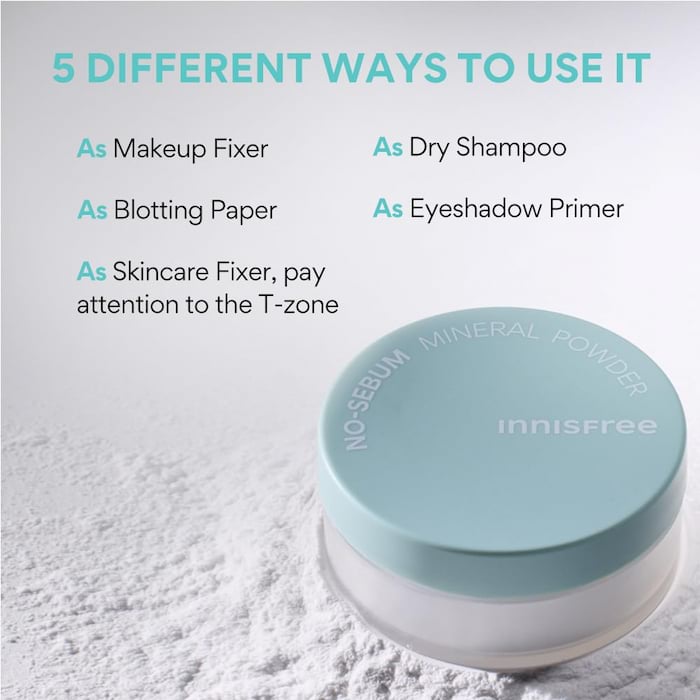 5 DIFFERENT WAYS TO USE IT

As Makeup Fixer

As Blotting Paper

As Skincare Fixer, pay attention to the T-zone

As Dry Shampoo

As Eyeshadow Primer

NO-SEBUM MINERAL POWDER

innisfree