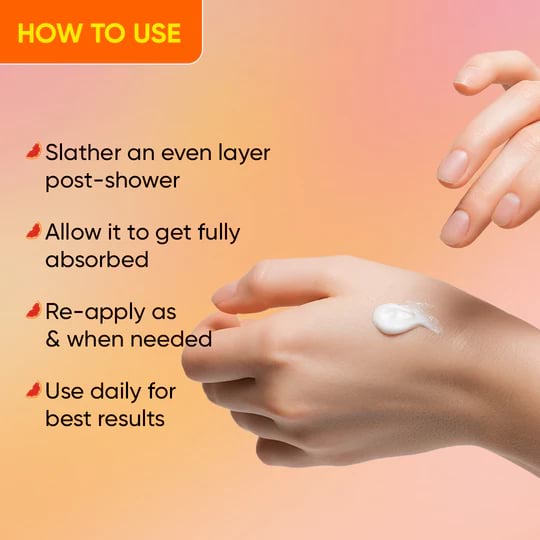 HOW TO USE

Slather an even layer post-shower

Allow it to get fully absorbed

Re-apply as & when needed

Use daily for best results