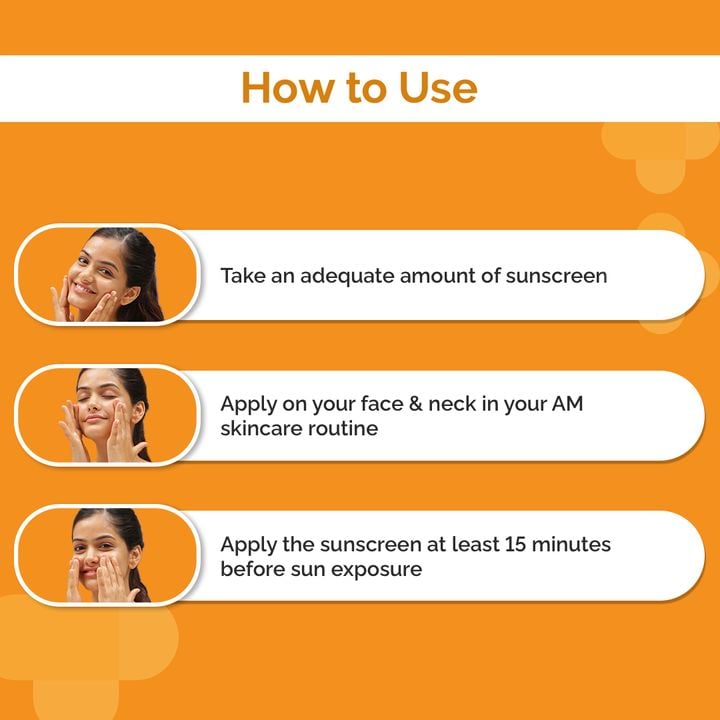 How to Use

Take an adequate amount of sunscreen

Apply on your face & neck in your AM skincare routine

Apply the sunscreen at least 15 minutes before sun exposure