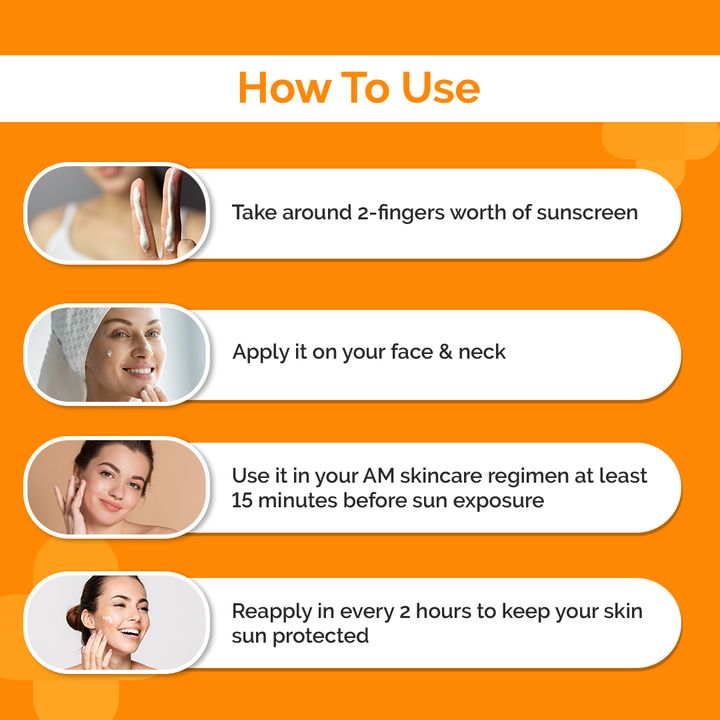 How To Use

Take around 2-fingers worth of sunscreen

Apply it on your face & neck

Use it in your AM skincare regimen at least 15 minutes before sun exposure

Reapply in every 2 hours to keep your skin sun protected