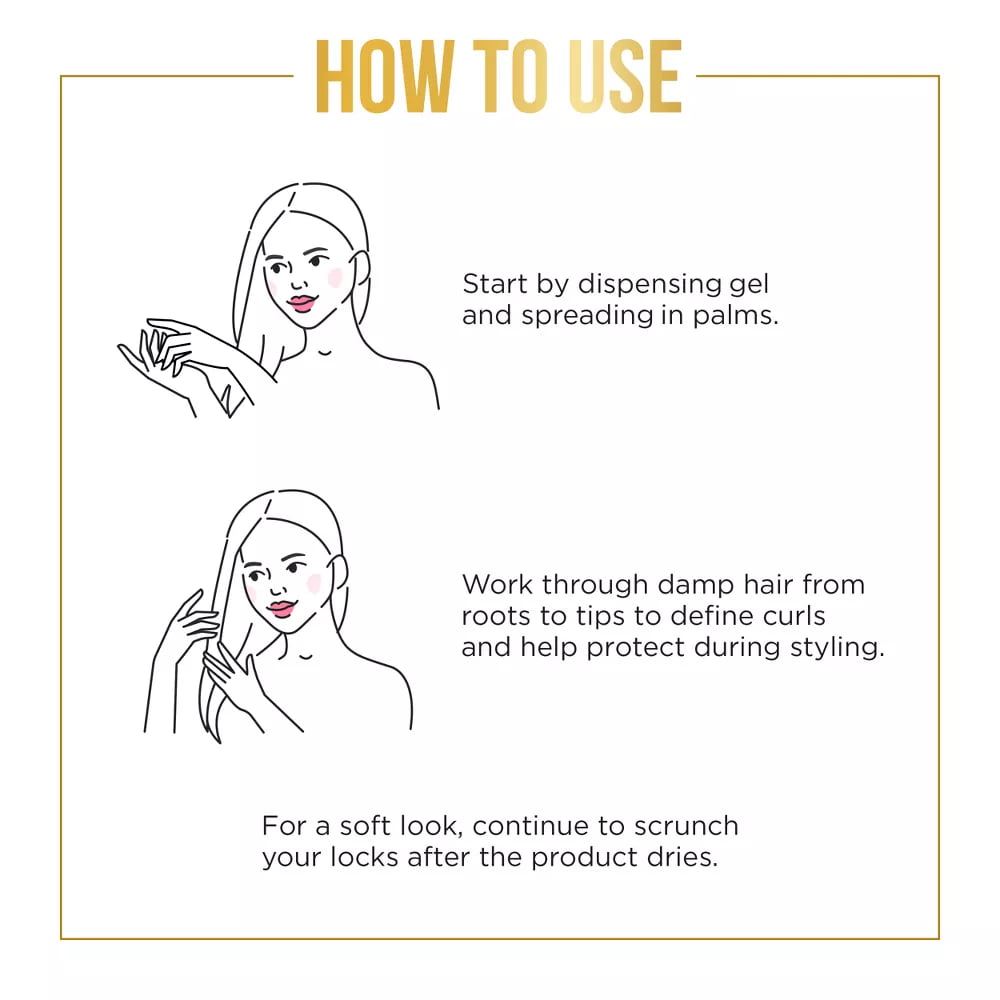 HOW TO USE

Start by dispensing gel and spreading in palms.

Work through damp hair from roots to tips to define curls and help protect during styling.

For a soft look, continue to scrunch your locks after the product dries.