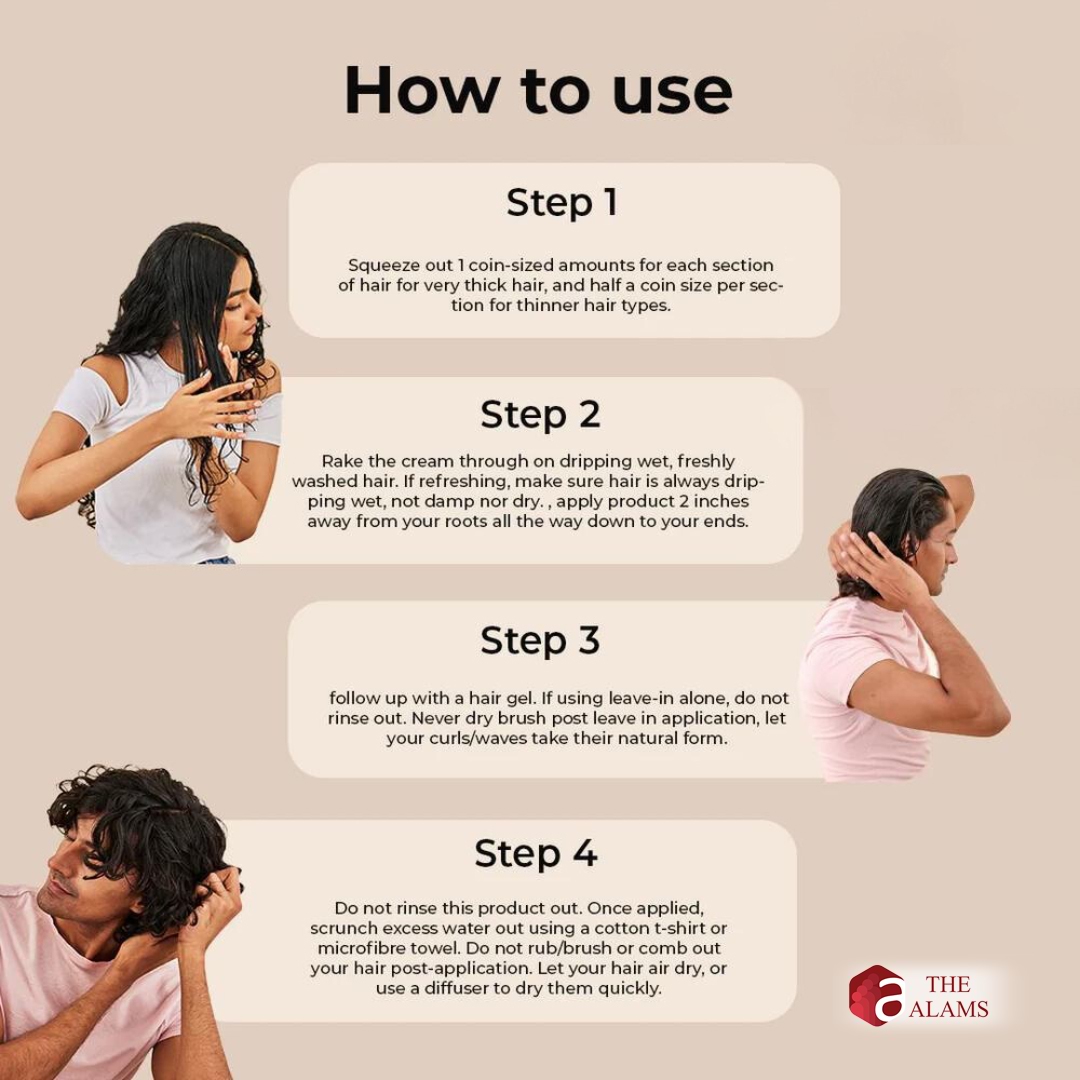 How to use

Step 1

Squeeze out 1 coin-sized amounts for each section of hair for very thick hair, and half a coin size per section for thinner hair types.

Step 2

Rake the cream through on dripping wet, freshly washed hair. If refreshing, make sure hair is always dripping wet, not damp nor dry. , apply product 2 inches away from your roots all the way down to your ends.

Step 3

follow up with a hair gel. If using leave-in alone, do not rinse out. Never dry brush post leave in application, let your curls/waves take their natural form.

Step 4

Do not rinse this product out. Once applied, scrunch excess water out using a cotton t-shirt or microfibre towel. Do not rub/brush or comb out your hair post-application. Let your hair air dry, or use a diffuser to dry them quickly.

a THE ALAMS