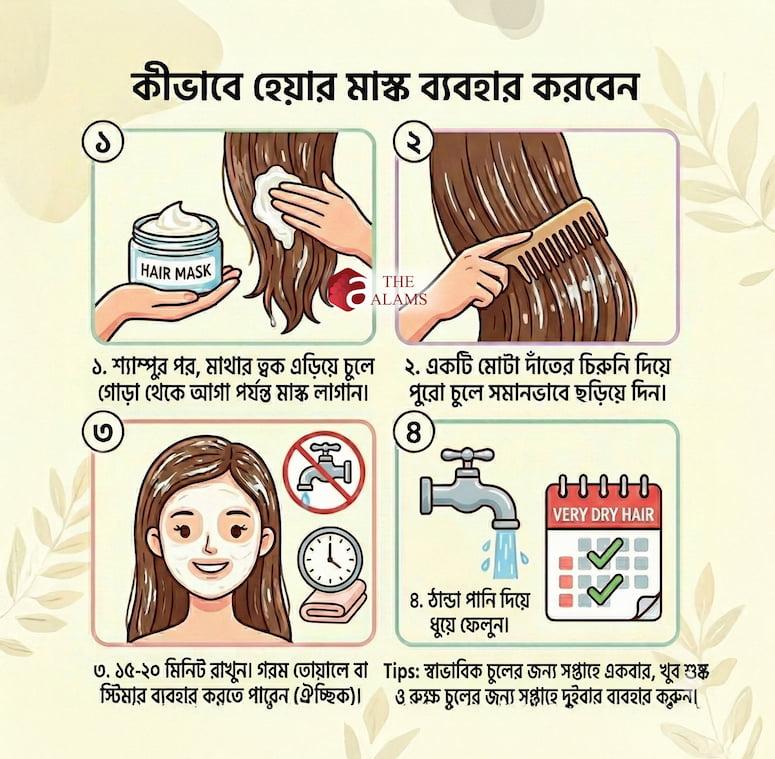 কীভাবে হেয়ার মাস্ক ব্যবহার করবেন

১

HAIR MASK

THE ALAMS

১. শ্যাম্পুর পর, মাথার ত্বক এড়িয়ে চুলে গোড়া থেকে আগা পর্যন্ত মাস্ক লাগান।

২

২. একটি মোটা দাঁতের চিরুনি দিয়ে পুরো চুলে সমানভাবে ছড়িয়ে দিন।

৩

৩. ১৫-২০ মিনিট রাখুন। গরম তোয়ালে বা স্টিমার ব্যবহার করতে পারেন (ঐচ্ছিক)।

৪

VERY DRY HAIR

৪. ঠান্ডা পানি দিয়ে ধুয়ে ফেলুন।

Tips: স্বাভাবিক চুলের জন্য সপ্তাহে একবার, খুব শুষ্ক ও রুক্ষ চুলের জন্য সপ্তাহে দুইবার ব্যবহার করুন।