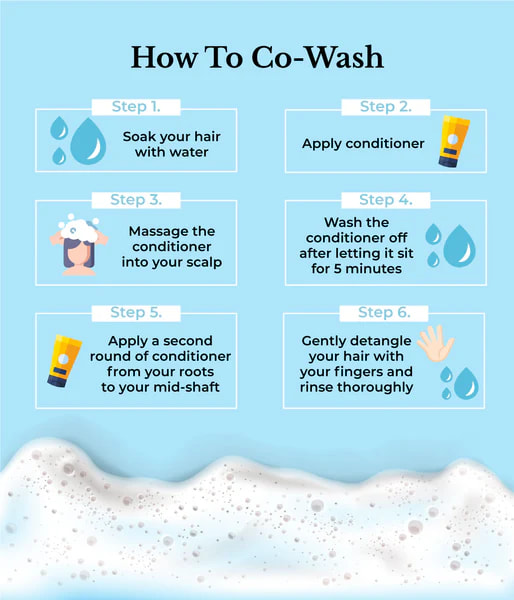 How To Co-Wash

Step 1.
Soak your hair with water

Step 2.
Apply conditioner

Step 3.
Massage the conditioner into your scalp

Step 4.
Wash the conditioner off after letting it sit for 5 minutes

Step 5.
Apply a second round of conditioner from your roots to your mid-shaft

Step 6.
Gently detangle your hair with your fingers and rinse thoroughly