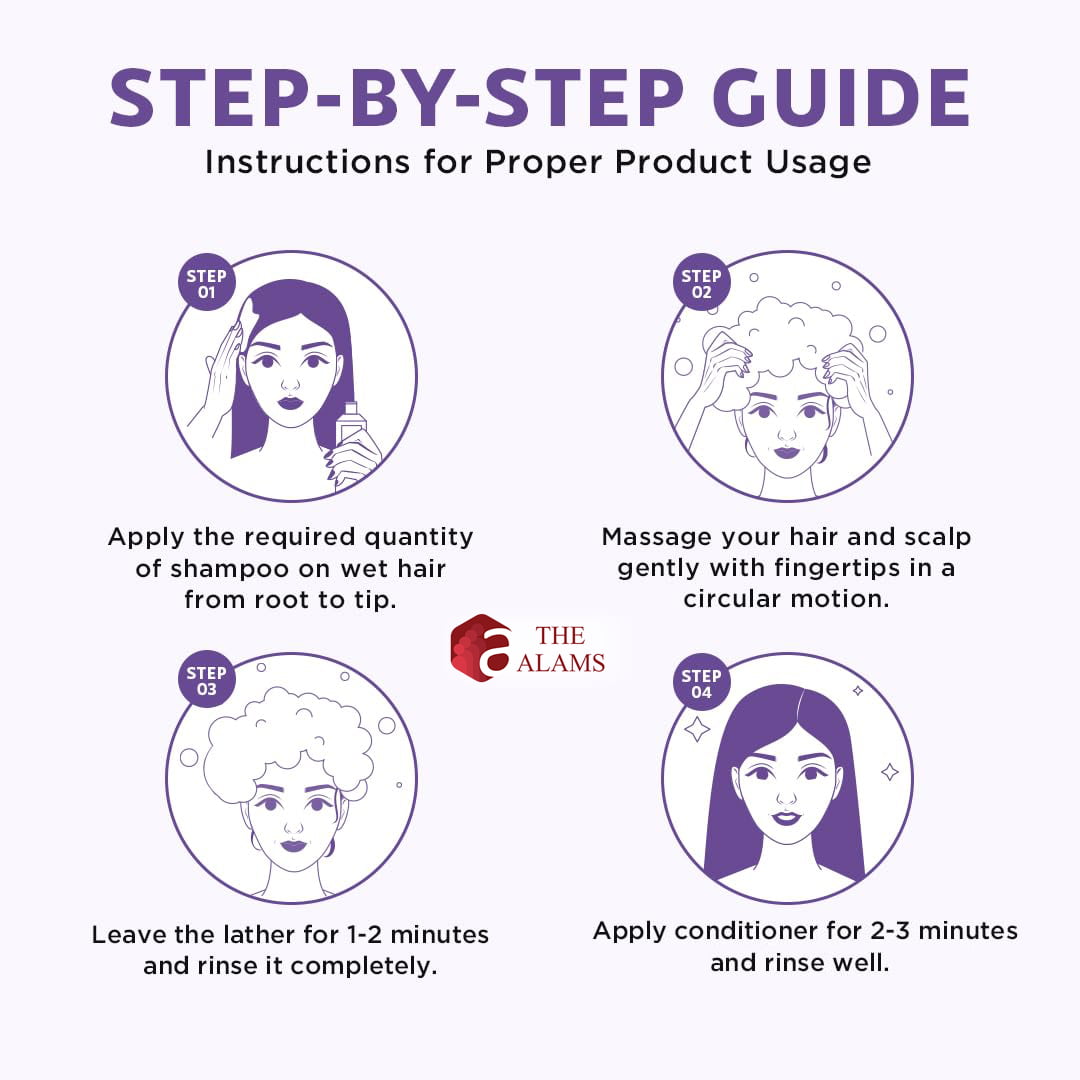 STEP-BY-STEP GUIDE
Instructions for Proper Product Usage

STEP 01

Apply the required quantity of shampoo on wet hair from root to tip.

STEP 02

Massage your hair and scalp gently with fingertips in a circular motion.

THE ALAMS

STEP 03

Leave the lather for 1-2 minutes and rinse it completely.

STEP 04

Apply conditioner for 2-3 minutes and rinse well.